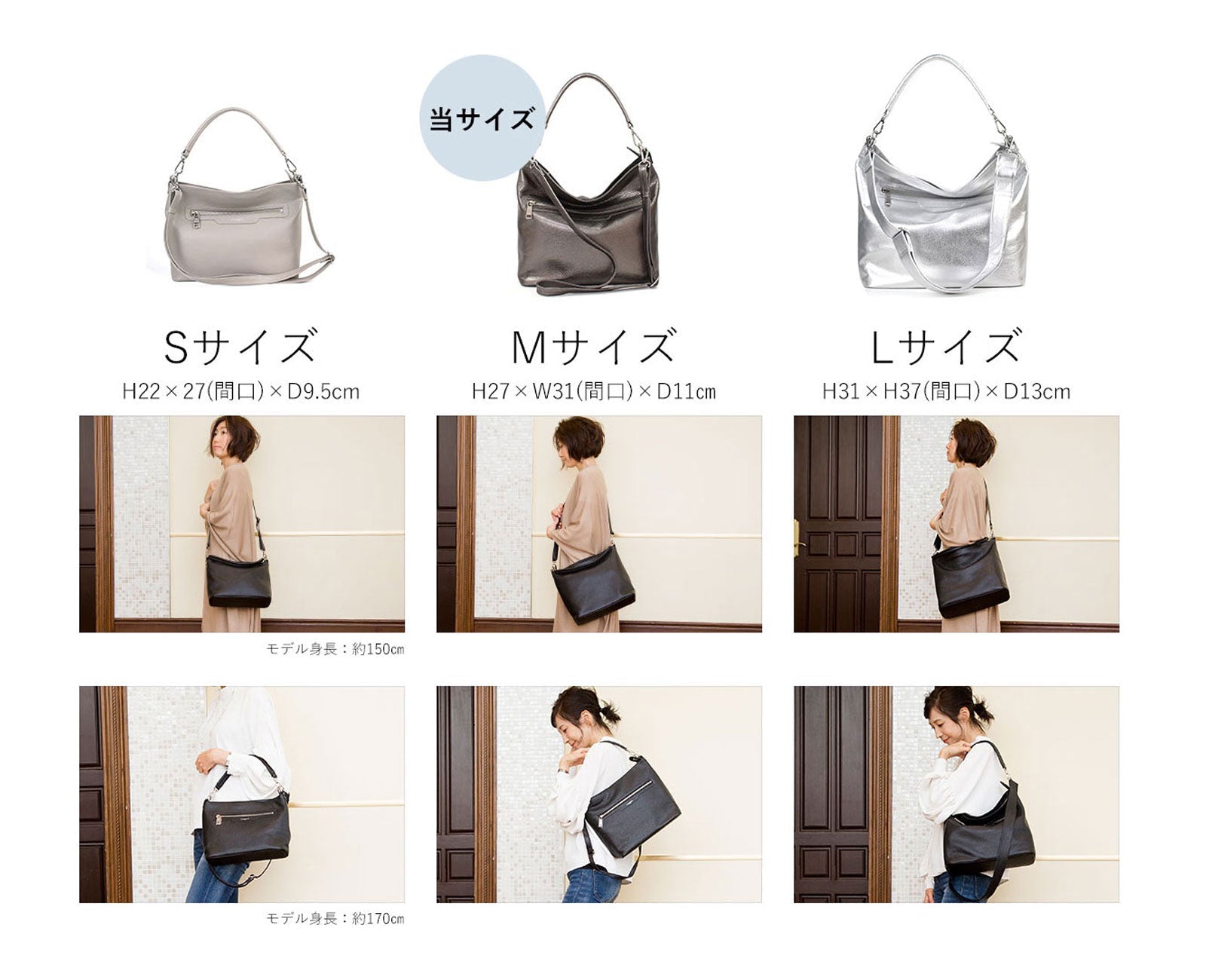 当サイズ

Sサイズ
H22×27(間口)×D9.5cm

Mサイズ
H27×W31(間口)×D11cm

Lサイズ
H31×H37(間口)×D13cm

モデル身長：約150cm

モデル身長：約170cm